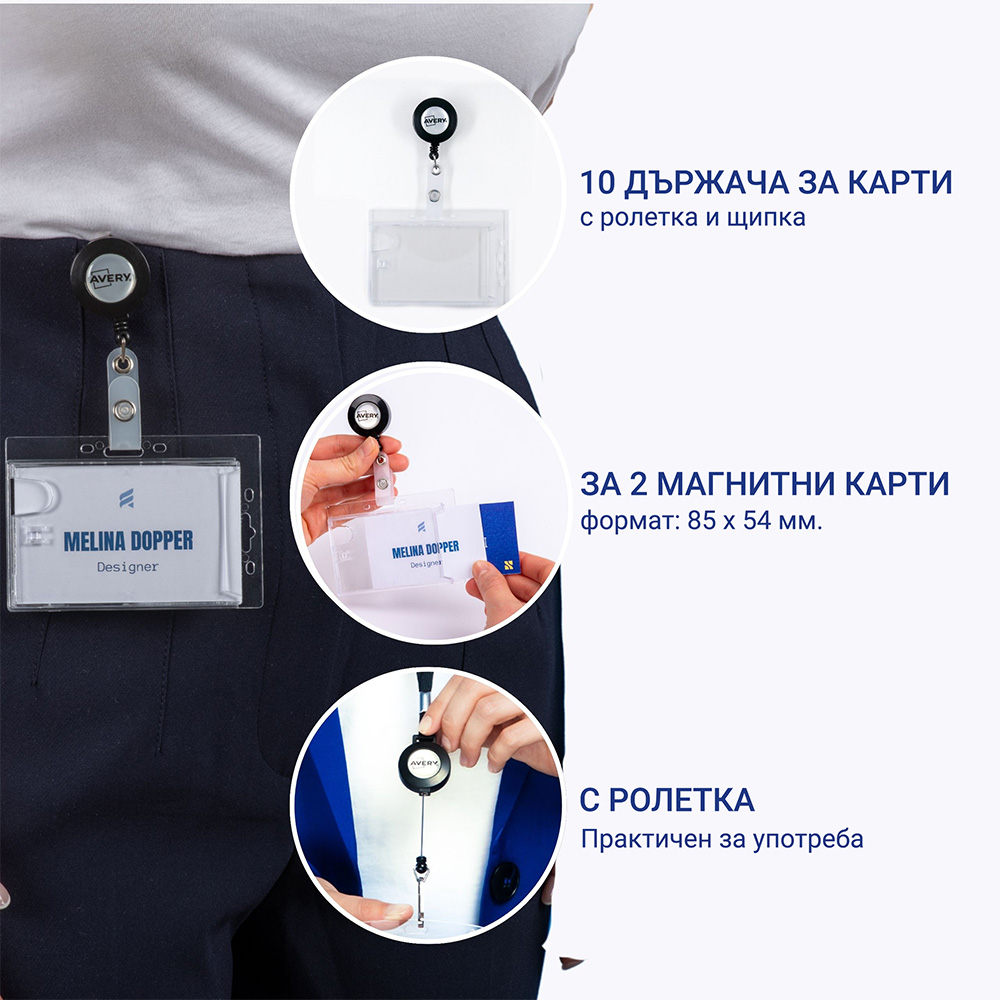 AVERY

MELINA DOPPER
Designer

AVERY

10 ДЪРЖАЧА ЗА КАРТИ
с ролетка и щипка

AVERY

MELINA DOPPER
Designer

ЗА 2 МАГНИТНИ КАРТИ
формат: 85 x 54 мм.

AVERY

С РОЛЕТКА
Практичен за употреба